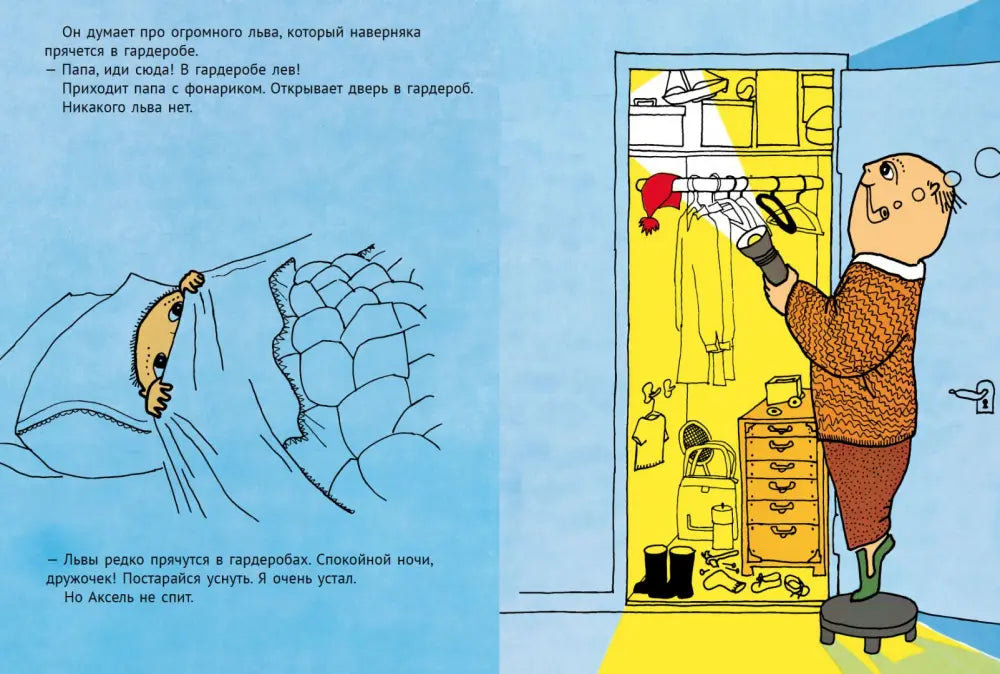 Он думает про огромного льва, который наверняка прячется в гардеробе.

— Папа, иди сюда! В гардеробе лев!

Приходит папа с фонариком. Открывает дверь в гардероб.

Никакого льва нет.

— Львы редко прячутся в гардеробах. Спокойной ночи, дружочек! Постарайся уснуть. Я очень устал.

Но Аксель не спит.