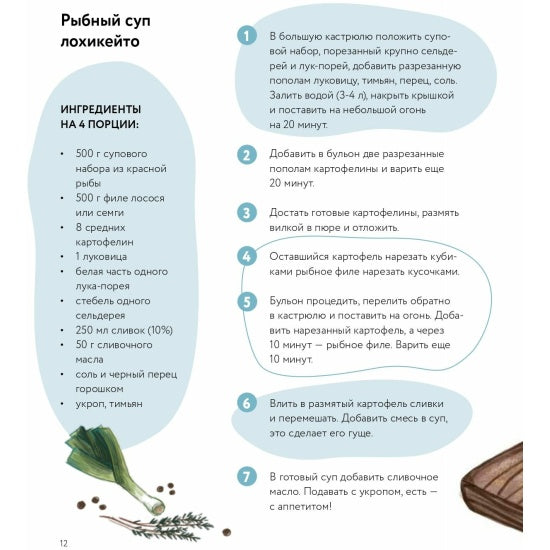 Рыбный суп лохикейто

ИНГРЕДИЕНТЫ НА 4 ПОРЦИИ:

• 500 г супового набора из красной рыбы
• 500 г филе лосося или семги
• 8 средних картофелин
• 1 луковица
• белая часть одного лука-порея
• стебель одного сельдерея
• 250 мл сливок (10%)
• 50 г сливочного масла
• соль и черный перец горошком
• укроп, тимьян

1 В большую кастрюлю положить суповой набор, порезанный крупно сельдерей и лук-порей, добавить разрезанную пополам луковицу, тимьян, перец, соль. Залить водой (3-4 л), накрыть крышкой и поставить на небольшой огонь на 20 минут.

2 Добавить в бульон две разрезанные пополам картофелины и варить еще 20 минут.

3 Достать готовые картофелины, размять вилкой в пюре и отложить.

4 Оставшийся картофель нарезать кубиками рыбное филе нарезать кусочками.

5 Бульон процедить, перелить обратно в кастрюлю и поставить на огонь. Добавить нарезанный картофель, а через 10 минут — рыбное филе. Варить еще 10 минут.

6 Влить в размятый картофель сливки и перемешать. Добавить смесь в суп, это сделает его гуще.

7 В готовый суп добавить сливочное масло. Подавать с укропом, есть — с аппетитом!

12