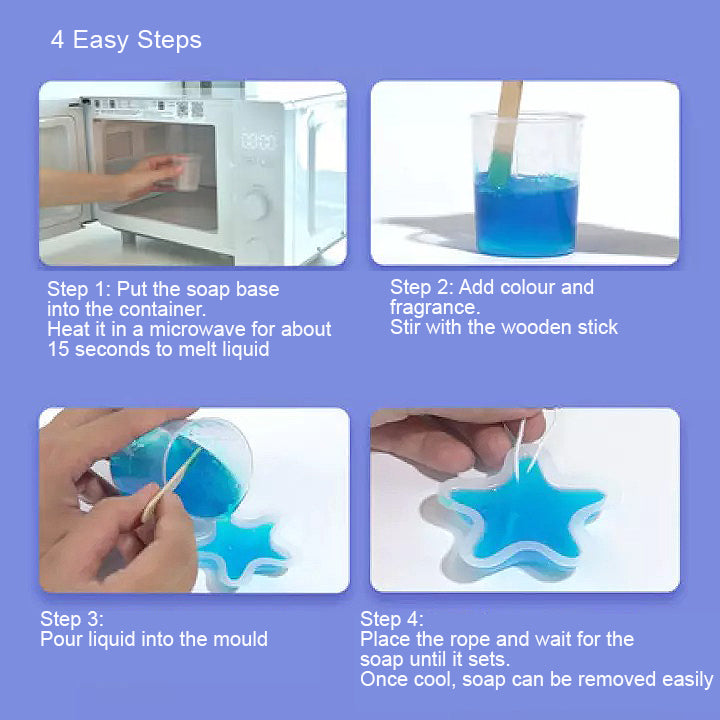 4 Easy Steps

Step 1: Put the soap base into the container.
Heat it in a microwave for about 15 seconds to melt liquid

Step 2: Add colour and fragrance.
Stir with the wooden stick

Step 3:
Pour liquid into the mould

Step 4:
Place the rope and wait for the soap until it sets.
Once cool, soap can be removed easily