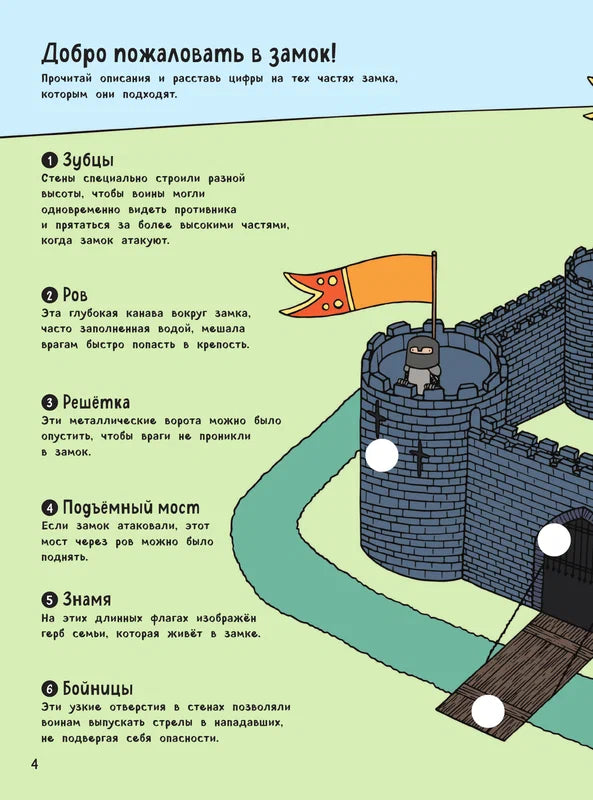 Добро пожаловать в замок!

Прочитай описания и расставь цифры на тех частях замка, которым они подходят.

1 Зубцы
Стены специально строили разной высоты, чтобы воины могли одновременно видеть противника и прятаться за более высокими частями, когда замок атакуют.

2 Ров
Эта глубокая канава вокруг замка, часто заполненная водой, мешала врагам быстро попасть в крепость.

3 Решётка
Эти металлические ворота можно было опустить, чтобы враги не проникли в замок.

4 Подъёмный мост
Если замок атаковали, этот мост через ров можно было поднять.

5 Знамя
На этих длинных флагах изображён герб семьи, которая живёт в замке.

6 Бойницы
Эти узкие отверстия в стенах позволяли воинам выпускать стрелы в нападавших, не подвергая себя опасности.

4