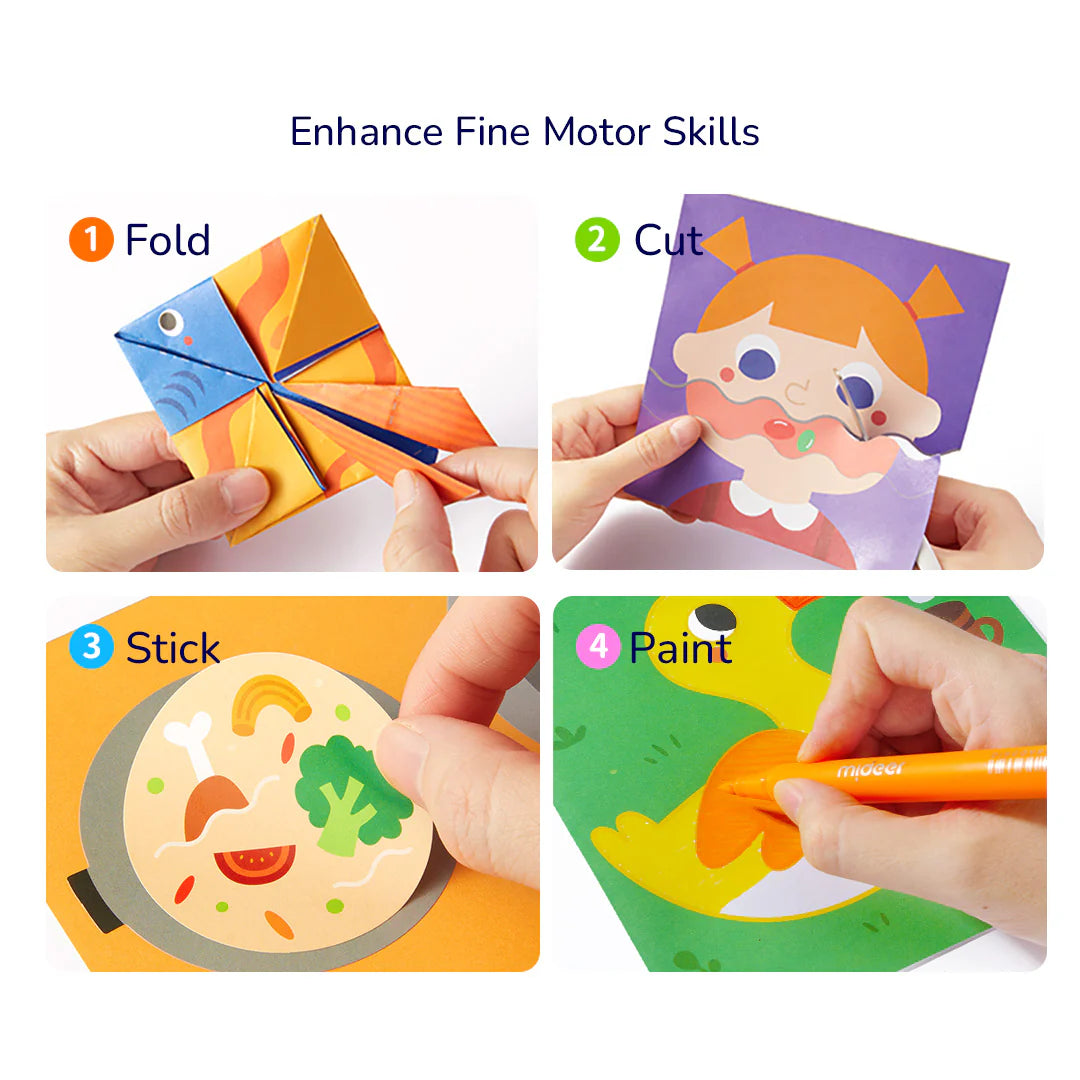 Enhance Fine Motor Skills

1 Fold

2 Cut

3 Stick

4 Paint

mideer