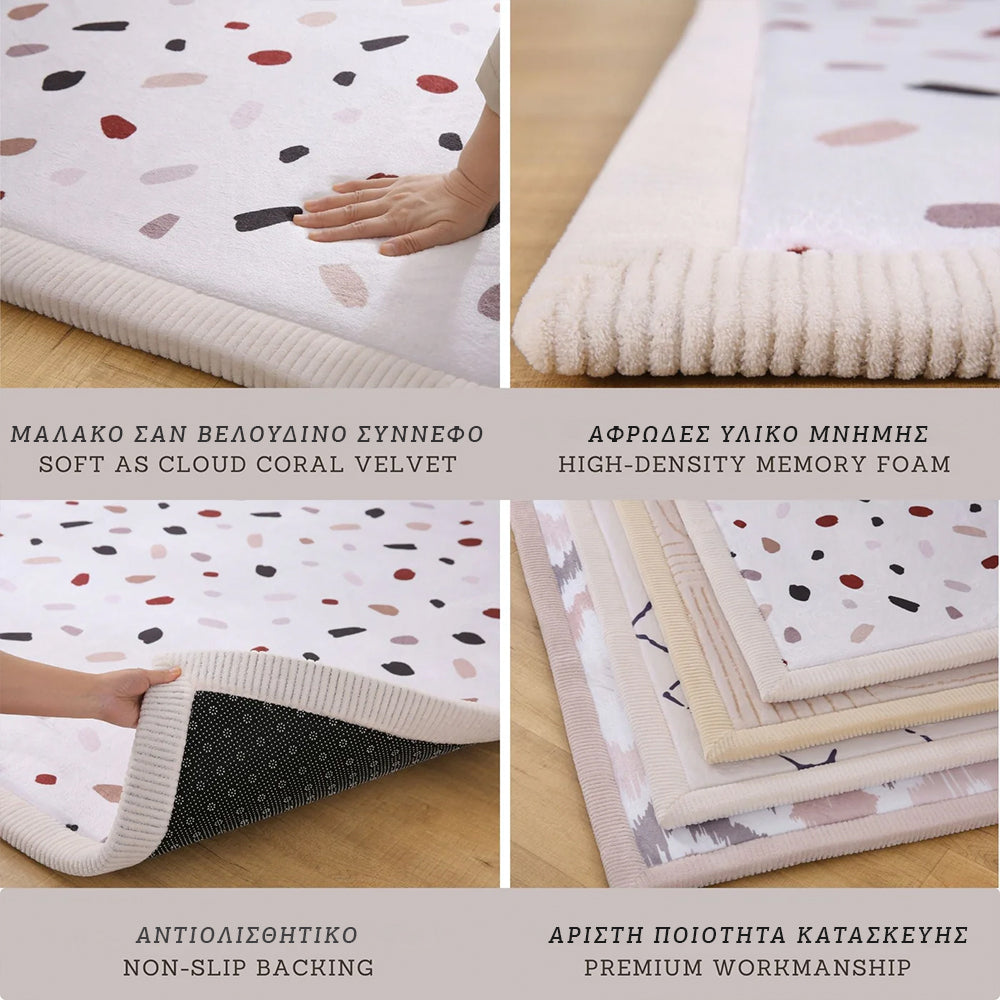 ΜΑΛΑΚΟ ΣΑΝ ΒΕΛΟΥΔΙΝΟ ΣΥΝΝΕΦΟ
SOFT AS CLOUD CORAL VELVET

ΑΦΡΩΔΕΣ ΥΛΙΚΟ ΜΝΗΜΗΣ
HIGH-DENSITY MEMORY FOAM

ΑΝΤΙΟΛΙΣΘΗΤΙΚΟ
NON-SLIP BACKING

ΑΡΙΣΤΗ ΠΟΙΟΤΗΤΑ ΚΑΤΑΣΚΕΥΗΣ
PREMIUM WORKMANSHIP