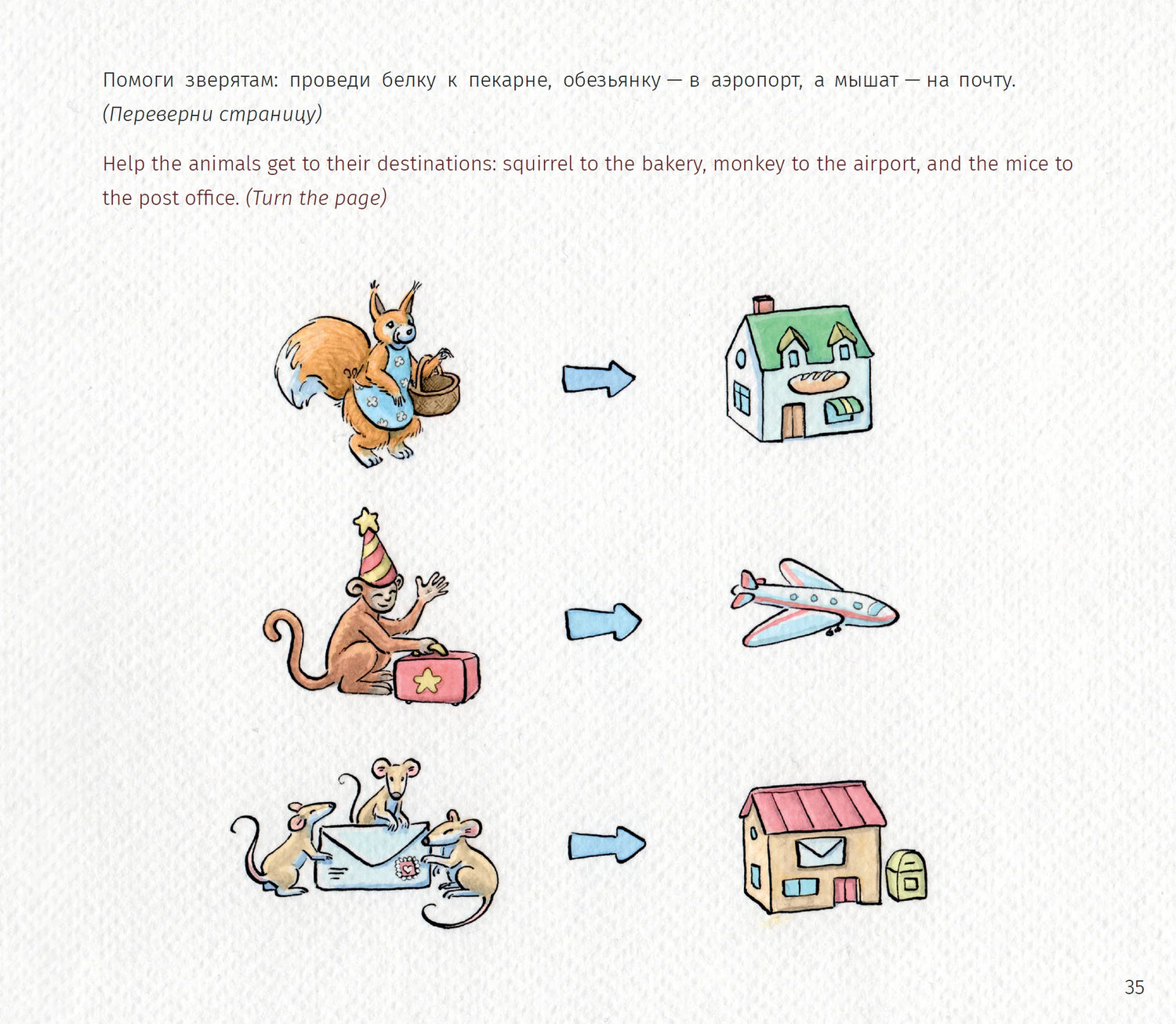 Помоги зверятам: проведи белку к пекарне, обезьянку — в аэропорт, а мышат — на почту. (Переверни страницу)

Help the animals get to their destinations: squirrel to the bakery, monkey to the airport, and the mice to the post office. (Turn the page)

35