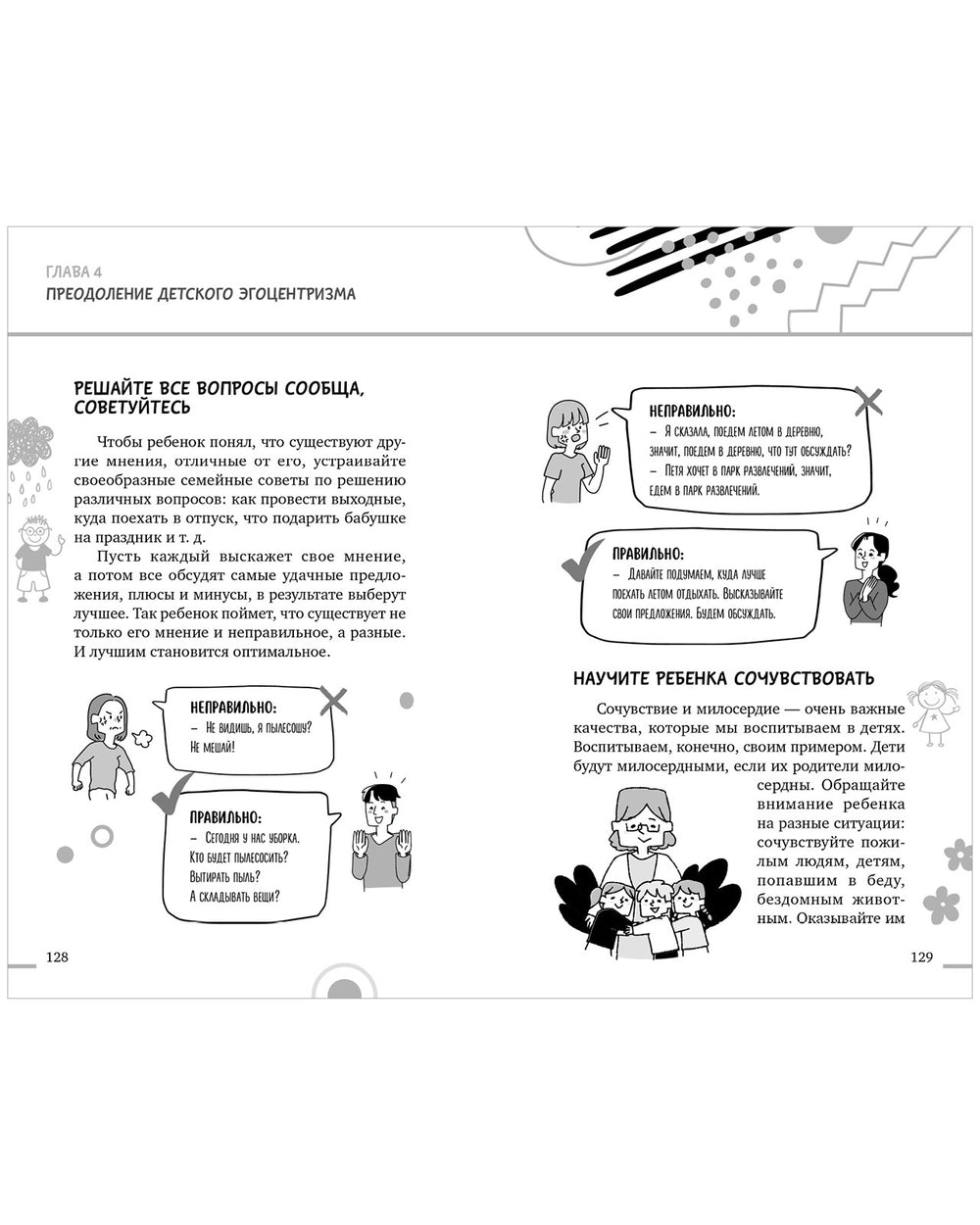 ГЛАВА 4
ПРЕОДОЛЕНИЕ ДЕТСКОГО ЭГОЦЕНТРИЗМА

РЕШАЙТЕ ВСЕ ВОПРОСЫ СООБЩА, СОВЕТУЙТЕСЬ

Чтобы ребенок понял, что существуют другие мнения, отличные от его, устраивайте своеобразные семейные советы по решению различных вопросов: как провести выходные, куда поехать в отпуск, что подарить бабушке на праздник и т. д.

Пусть каждый выскажет свое мнение, а потом все обсудят самые удачные предложения, плюсы и минусы, в результате выберут лучшее. Так ребенок поймет, что существует не только его мнение и неправильное, а разные. И лучшим становится оптимальное.

НЕПРАВИЛЬНО:
– Не видишь, я пылесошу? Не мешай!

ПРАВИЛЬНО:
– Сегодня у нас уборка. Кто будет пылесосить? Вытирать пыль? А складывать вещи?

128

НЕПРАВИЛЬНО:
– Я сказала, поедем летом в деревню, значит, поедем в деревню, что тут обсуждать?
– Петя хочет в парк развлечений, значит, едем в парк развлечений.

ПРАВИЛЬНО:
– Давайте подумаем, куда лучше поехать летом отдыхать. Высказывайте свои предложения. Будем обсуждать.

НАУЧИТЕ РЕБЕНКА СОЧУВСТВОВАТЬ

Сочувствие и милосердие — очень важные качества, которые мы воспитываем в детях. Воспитываем, конечно, своим примером. Дети будут милосердными, если их родители милосердны. Обращайте внимание ребенка на разные ситуации: сочувствуйте пожилым людям, детям, попавшим в беду, бездомным животным. Оказывайте им

129