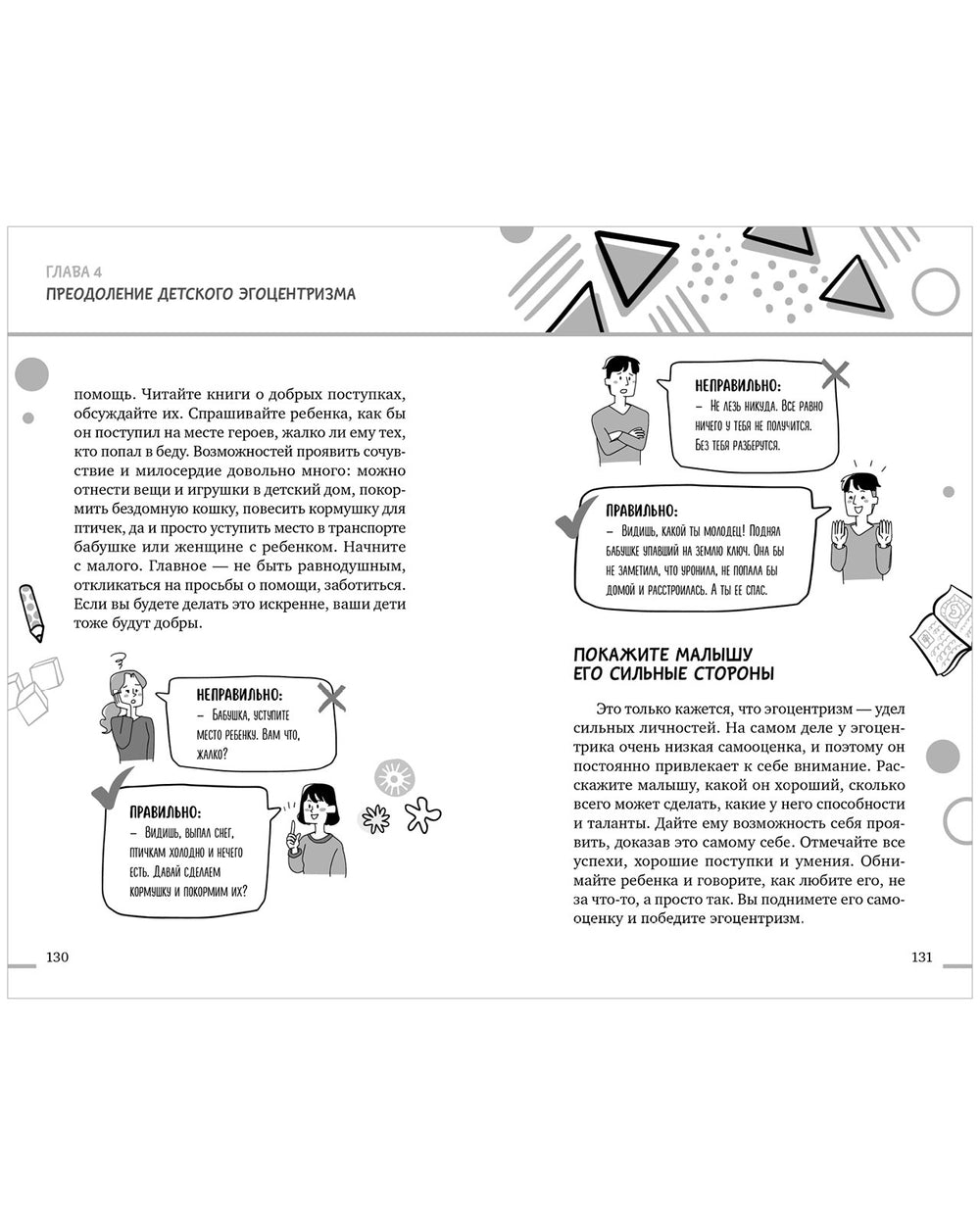 ГЛАВА 4
ПРЕОДОЛЕНИЕ ДЕТСКОГО ЭГОЦЕНТРИЗМА

помощь. Читайте книги о добрых поступках, обсуждайте их. Спрашивайте ребенка, как бы он поступил на месте героев, жалко ли ему тех, кто попал в беду. Возможностей проявить сочувствие и милосердие довольно много: можно отнести вещи и игрушки в детский дом, покормить бездомную кошку, повесить кормушку для птичек, да и просто уступить место в транспорте бабушке или женщине с ребенком. Начните с малого. Главное — не быть равнодушным, откликаться на просьбы о помощи, заботиться. Если вы будете делать это искренне, ваши дети тоже будут добры.

НЕПРАВИЛЬНО:
– Бабушка, уступите место ребенку. Вам что, жалко?

ПРАВИЛЬНО:
– Видишь, выпал снег, птичкам холодно и нечего есть. Давай сделаем кормушку и покормим их?

130

НЕПРАВИЛЬНО:
– Не лезь никуда. Все равно ничего у тебя не получится. Без тебя разберутся.

ПРАВИЛЬНО:
– Видишь, какой ты молодец! Поднял бабушке упавший на землю ключ. Она бы не заметила, что уронила, не попала бы домой и расстроилась. А ты ее спас.

ПОКАЖИТЕ МАЛЫШУ ЕГО СИЛЬНЫЕ СТОРОНЫ

Это только кажется, что эгоцентризм — удел сильных личностей. На самом деле у эгоцентрика очень низкая самооценка, и поэтому он постоянно привлекает к себе внимание. Расскажите малышу, какой он хороший, сколько всего может сделать, какие у него способности и таланты. Дайте ему возможность себя проявить, доказав это самому себе. Отмечайте все успехи, хорошие поступки и умения. Обнимайте ребенка и говорите, как любите его, не за что-то, а просто так. Вы поднимете его самооценку и победите эгоцентризм.

131