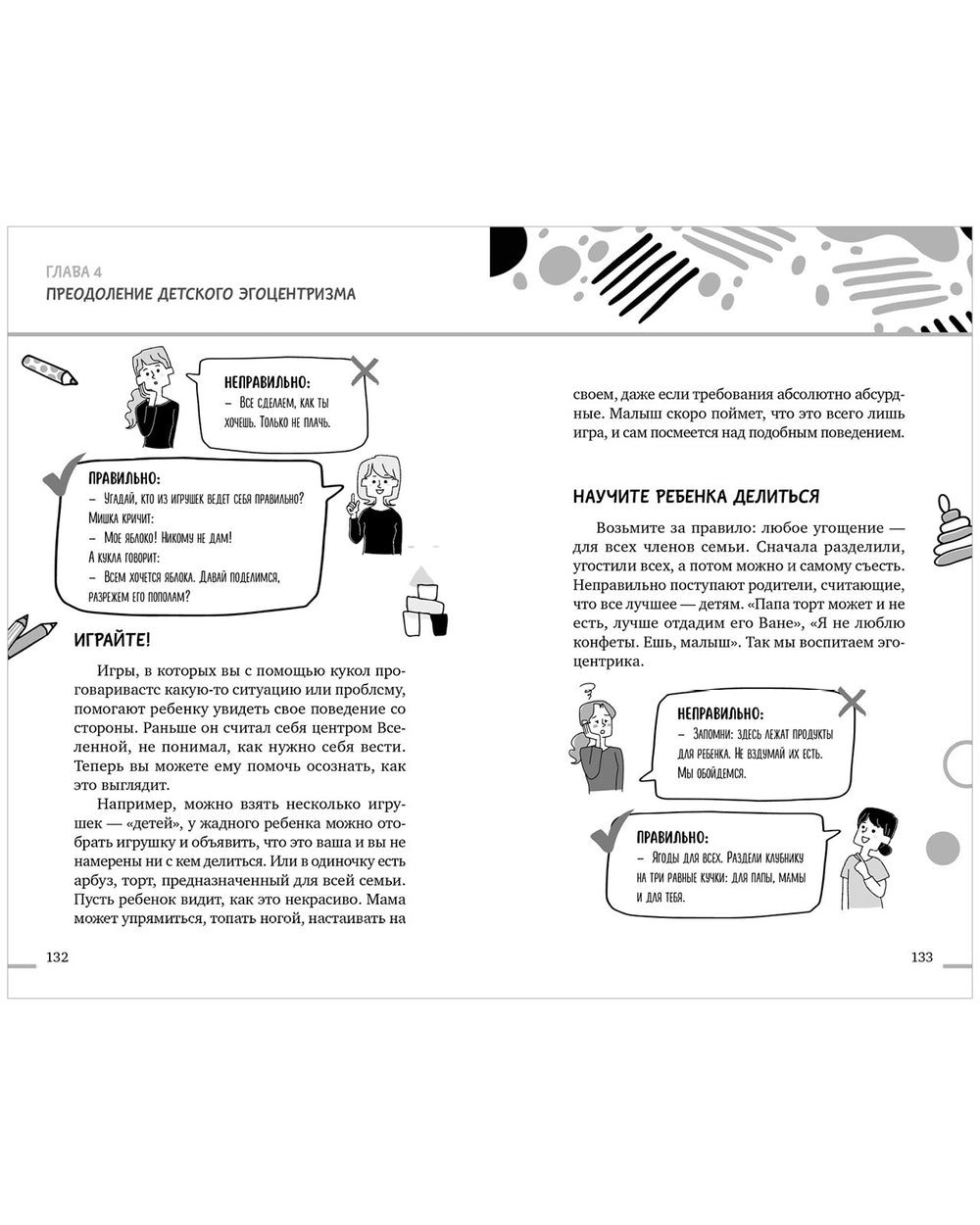 ГЛАВА 4
ПРЕОДОЛЕНИЕ ДЕТСКОГО ЭГОЦЕНТРИЗМА

НЕПРАВИЛЬНО:
– Все сделаем, как ты хочешь. Только не плачь.

ПРАВИЛЬНО:
– Угадай, кто из игрушек ведет себя правильно?
Мишка кричит:
– Мое яблоко! Никому не дам!
А кукла говорит:
– Всем хочется яблока. Давай поделимся, разрежем его пополам?

ИГРАЙТЕ!

Игры, в которых вы с помощью кукол проговариваете какую-то ситуацию или проблему, помогают ребенку увидеть свое поведение со стороны. Раньше он считал себя центром Вселенной, не понимал, как нужно себя вести. Теперь вы можете ему помочь осознать, как это выглядит.

Например, можно взять несколько игрушек — «детей», у жадного ребенка можно отобрать игрушку и объявить, что это ваша и вы не намерены ни с кем делиться. Или в одиночку есть арбуз, торт, предназначенный для всей семьи. Пусть ребенок видит, как это некрасиво. Мама может упрямиться, топать ногой, настаивать на

132

своем, даже если требования абсолютно абсурдные. Малыш скоро поймет, что это всего лишь игра, и сам посмеется над подобным поведением.

НАУЧИТЕ РЕБЕНКА ДЕЛИТЬСЯ

Возьмите за правило: любое угощение — для всех членов семьи. Сначала разделили, угостили всех, а потом можно и самому съесть. Неправильно поступают родители, считающие, что все лучшее — детям. «Папа торт может и не есть, лучше отдадим его Ване», «Я не люблю конфеты. Ешь, малыш». Так мы воспитаем эгоцентрика.

НЕПРАВИЛЬНО:
– Запомни: здесь лежат продукты для ребенка. Не вздумай их есть. Мы обойдемся.

ПРАВИЛЬНО:
– Ягоды для всех. Раздели клубнику на три равные кучки: для папы, мамы и для тебя.

133