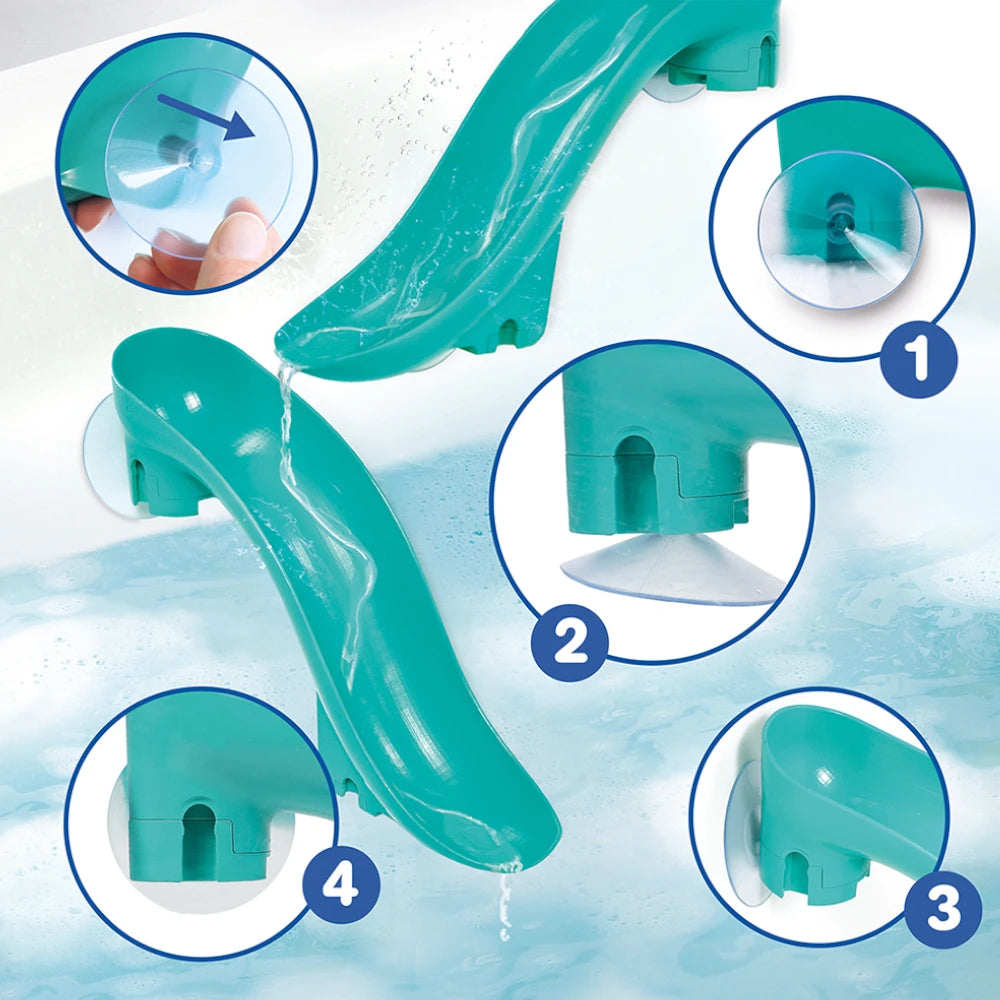 1

2

4

3