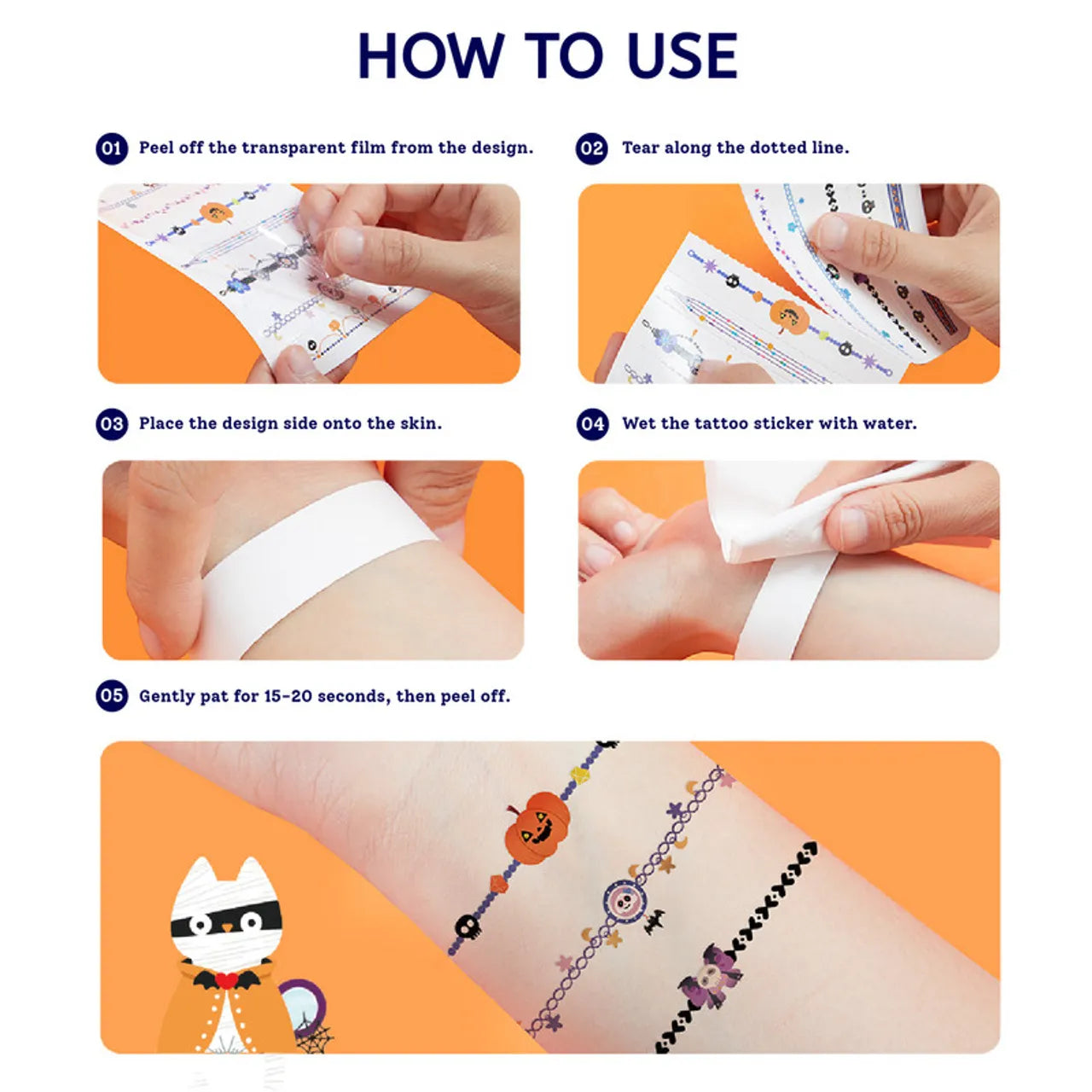 HOW TO USE

01 Peel off the transparent film from the design.

02 Tear along the dotted line.

03 Place the design side onto the skin.

04 Wet the tattoo sticker with water.

05 Gently pat for 15-20 seconds, then peel off.