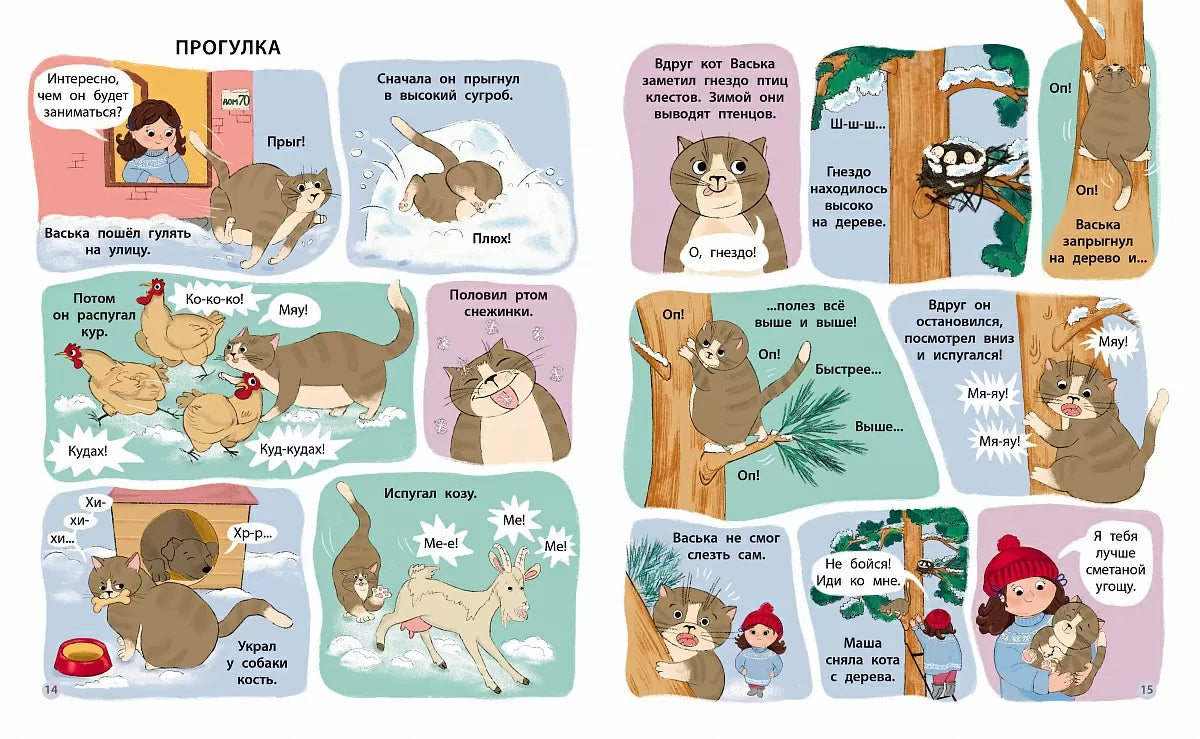 ПРОГУЛКА

Интересно, чем он будет заниматься?

дом 70

Прыг!

Васька пошёл гулять на улицу.

Сначала он прыгнул в высокий сугроб.

Плюх!

Потом он распугал кур.

Ко-ко-ко!

Мяу!

Кудах!

Куд-кудах!

Половил ртом снежинки.

Хи-хи-хи...

Хр-р...

Украл у собаки кость.

Испугал козу.

Ме-е!

Ме!

Ме!

14

Вдруг кот Васька заметил гнездо птиц клестов. Зимой они выводят птенцов.

О, гнездо!

Ш-ш-ш...

Гнездо находилось высоко на дереве.

Оп!

Оп!

Васька запрыгнул на дерево и...

Оп!

...полез всё выше и выше!

Оп!

Быстрее...

Выше...

Оп!

Вдруг он остановился, посмотрел вниз и испугался!

Мяу!

Мя-яу!

Мя-яу!

Васька не смог слезть сам.

Не бойся! Иди ко мне.

Маша сняла кота с дерева.

Я тебя лучше сметаной угощу.

15