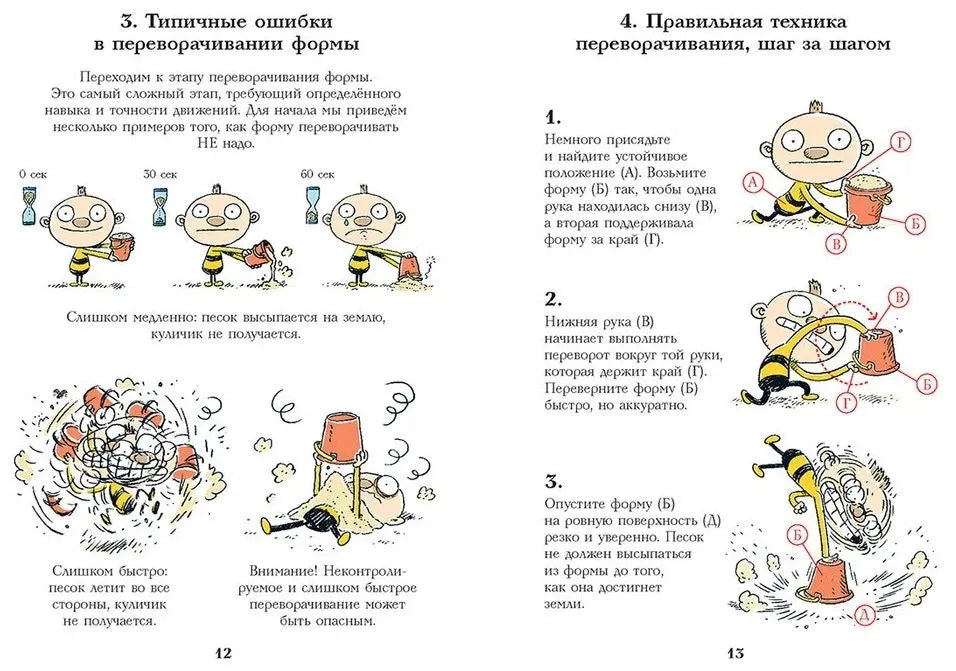 3. Типичные ошибки в переворачивании формы

Переходим к этапу переворачивания формы. Это самый сложный этап, требующий определённого навыка и точности движений. Для начала мы приведём несколько примеров того, как форму переворачивать НЕ надо.

0 сек

30 сек

60 сек

Слишком медленно: песок высыпается на землю, куличик не получается.

Слишком быстро: песок летит во все стороны, куличик не получается.

Внимание! Неконтролируемое и слишком быстрое переворачивание может быть опасным.

12

4. Правильная техника переворачивания, шаг за шагом

1.
Немного присядьте и найдите устойчивое положение (А). Возьмите форму (Б) так, чтобы одна рука находилась снизу (В), а вторая поддерживала форму за край (Г).

А
Г
Б
В

2.
Нижняя рука (В) начинает выполнять переворот вокруг той руки, которая держит край (Г). Переверните форму (Б) быстро, но аккуратно.

В
Б
Г

3.
Опустите форму (Б) на ровную поверхность (Д) резко и уверенно. Песок не должен высыпаться из формы до того, как она достигнет земли.

Б
Д

13